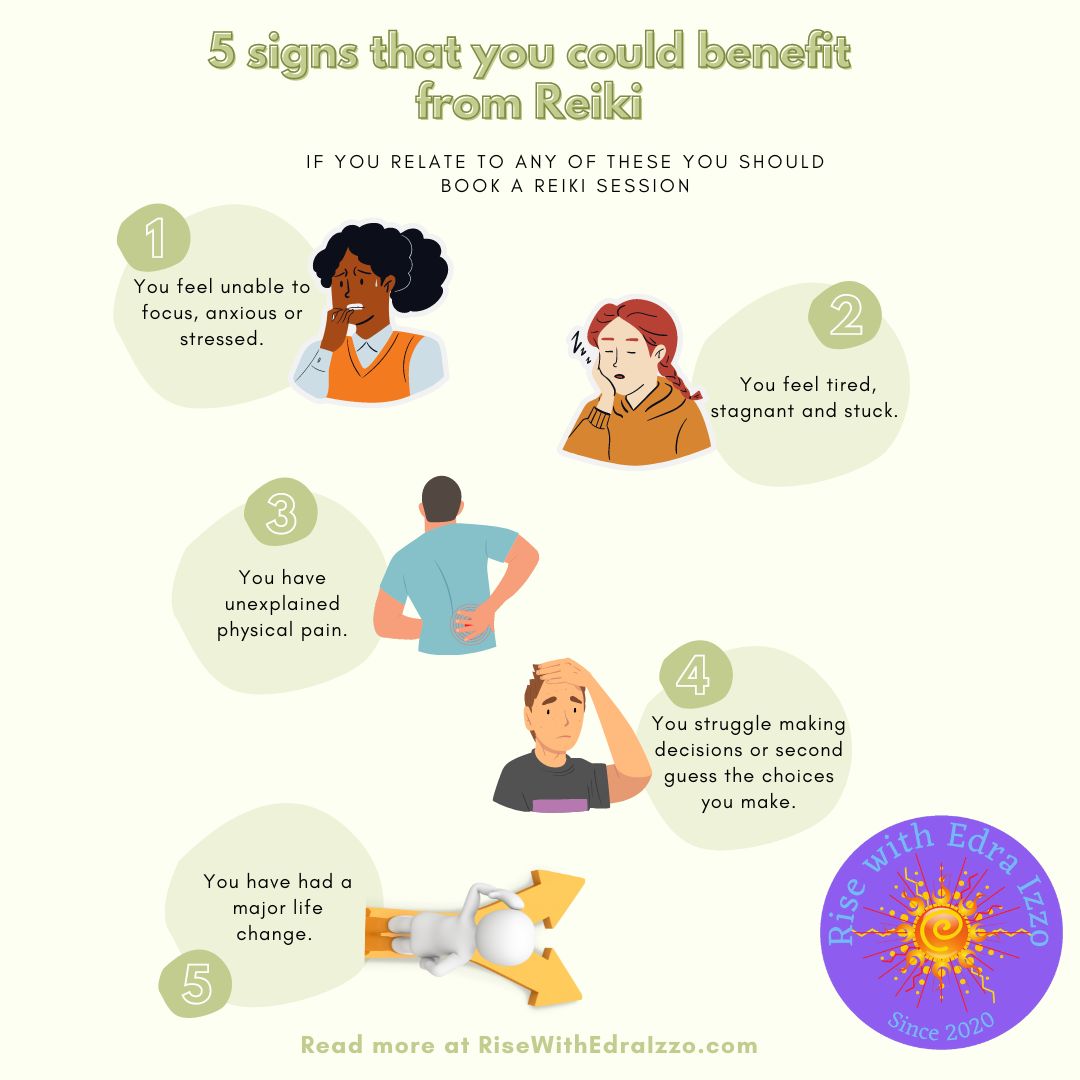 5 signs that you could benefit from Reiki

IF YOU RELATE TO ANY OF THESE YOU SHOULD BOOK A REIKI SESSION

1

You feel unable to focus, anxious or stressed.

2

You feel tired, stagnant and stuck.

3

You have unexplained physical pain.

4

You struggle making decisions or second guess the choices you make.

You have had a major life change.

5

Rise with Edra Izzo

Since 2020

Read more at RiseWithEdraIzzo.com